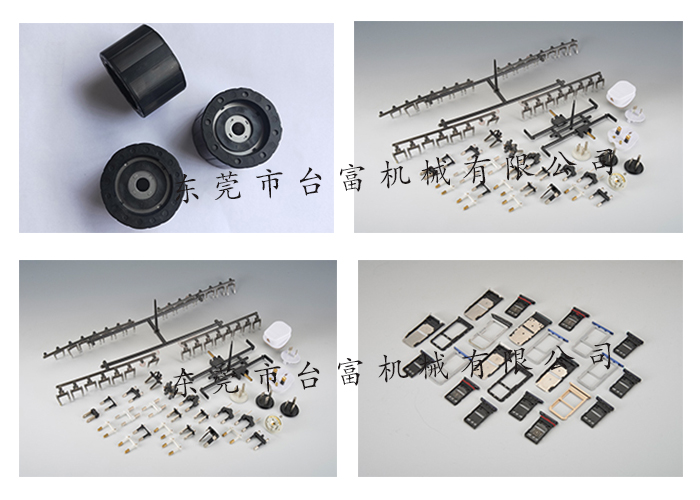 东莞市台富机械有限公司

东莞市台富机械有限公司